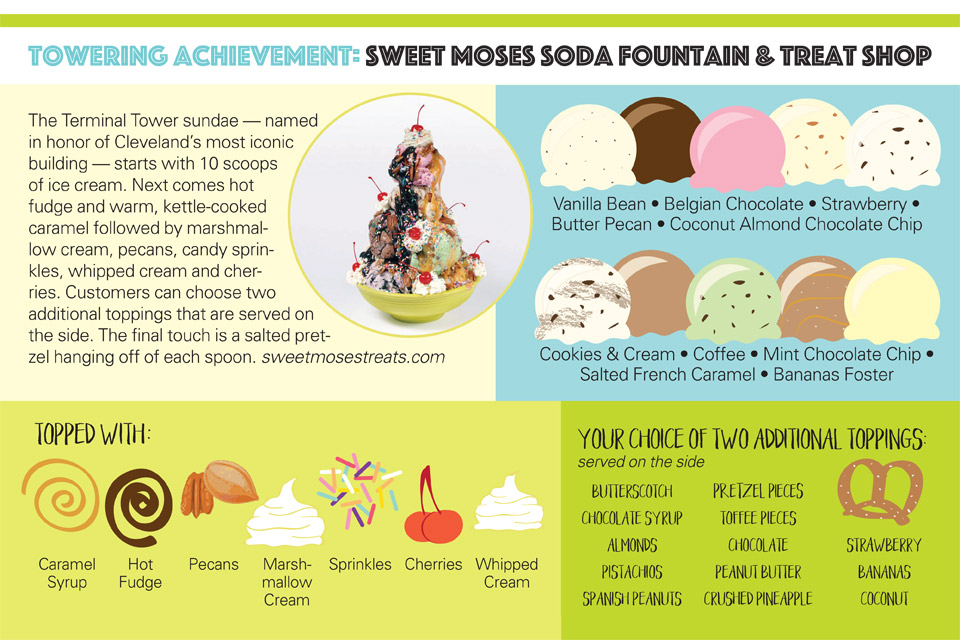 TOWERING ACHIEVEMENT: SWEET MOSES SODA FOUNTAIN & TREAT SHOP

The Terminal Tower sundae — named in honor of Cleveland's most iconic building — starts with 10 scoops of ice cream. Next comes hot fudge and warm, kettle-cooked caramel followed by marshmallow cream, pecans, candy sprinkles, whipped cream and cherries. Customers can choose two additional toppings that are served on the side. The final touch is a salted pretzel hanging off of each spoon. sweetmosestreats.com

Vanilla Bean • Belgian Chocolate • Strawberry • Butter Pecan • Coconut Almond Chocolate Chip

Cookies & Cream • Coffee • Mint Chocolate Chip • Salted French Caramel • Bananas Foster

TOPPED WITH:

Caramel Syrup

Hot Fudge

Pecans

Marshmallow Cream

Sprinkles

Cherries

Whipped Cream

YOUR CHOICE OF TWO ADDITIONAL TOPPINGS:
served on the side

BUTTERSCOTCH
CHOCOLATE SYRUP
ALMONDS
PISTACHIOS
SPANISH PEANUTS

PRETZEL PIECES
TOFFEE PIECES
CHOCOLATE
PEANUT BUTTER
CRUSHED PINEAPPLE

STRAWBERRY
BANANAS
COCONUT